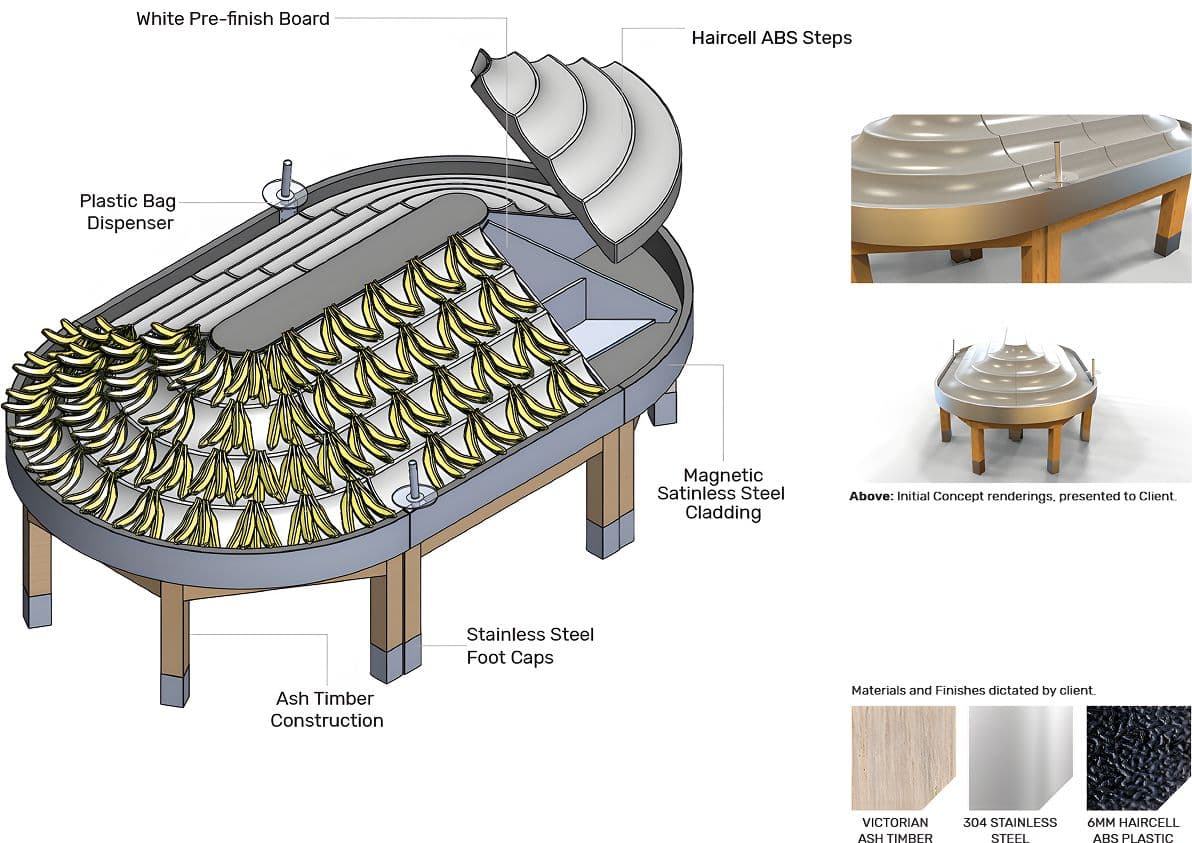 White Pre-finish Board

Haircell ABS Steps

Plastic Bag Dispenser

Magnetic Satinless Steel Cladding

Stainless Steel Foot Caps

Ash Timber Construction

**Above:** Initial Concept renderings, presented to Client.

Materials and Finishes dictated by client.

VICTORIAN ASH TIMBER

304 STAINLESS STEEL

6MM HAIRCELL ABS PLASTIC